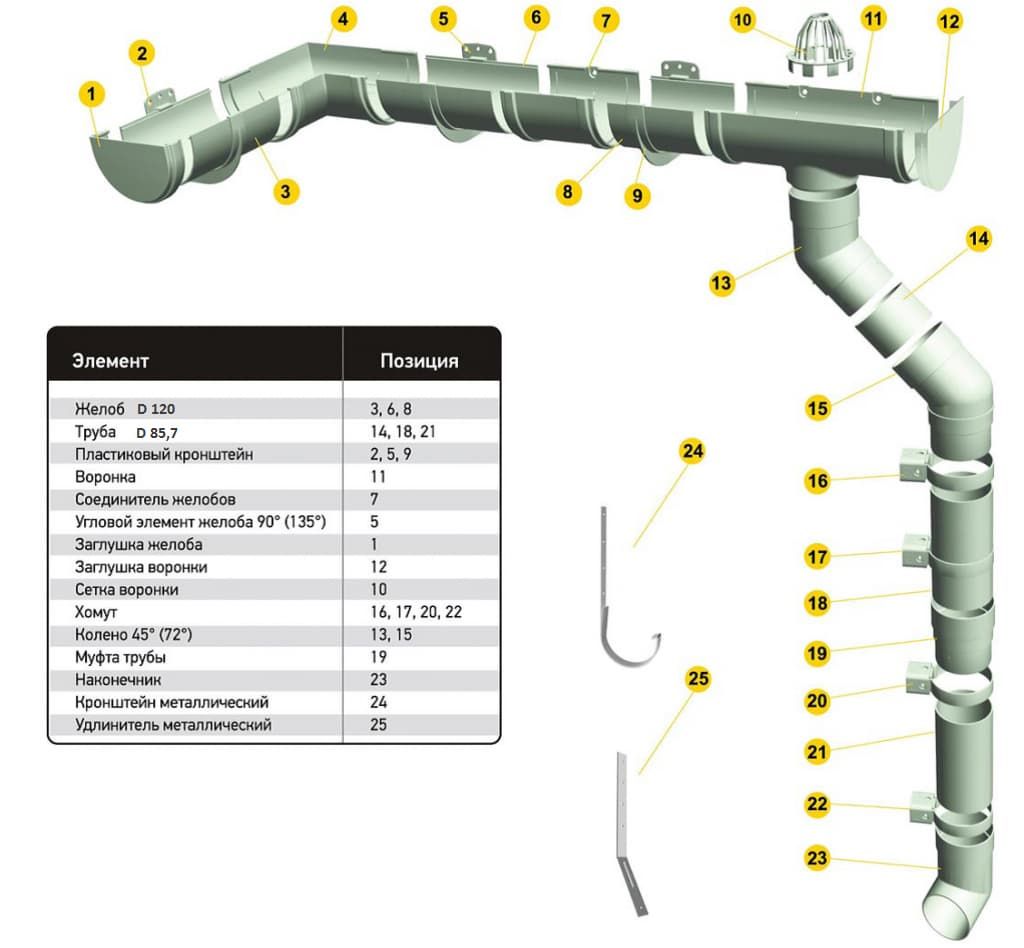 1
2
3
4
5
6
7
8
9
10
11
12
13
14
15
16
17
18
19
20
21
22
23
24
25

| Элемент | Позиция |
|---|---|
| Желоб D 120 | 3, 6, 8 |
| Труба D 85,7 | 14, 18, 21 |
| Пластиковый кронштейн | 2, 5, 9 |
| Воронка | 11 |
| Соединитель желобов | 7 |
| Угловой элемент желоба 90° (135°) | 5 |
| Заглушка желоба | 1 |
| Заглушка воронки | 12 |
| Сетка воронки | 10 |
| Хомут | 16, 17, 20, 22 |
| Колено 45° (72°) | 13, 15 |
| Муфта трубы | 19 |
| Наконечник | 23 |
| Кронштейн металлический | 24 |
| Удлинитель металлический | 25 |